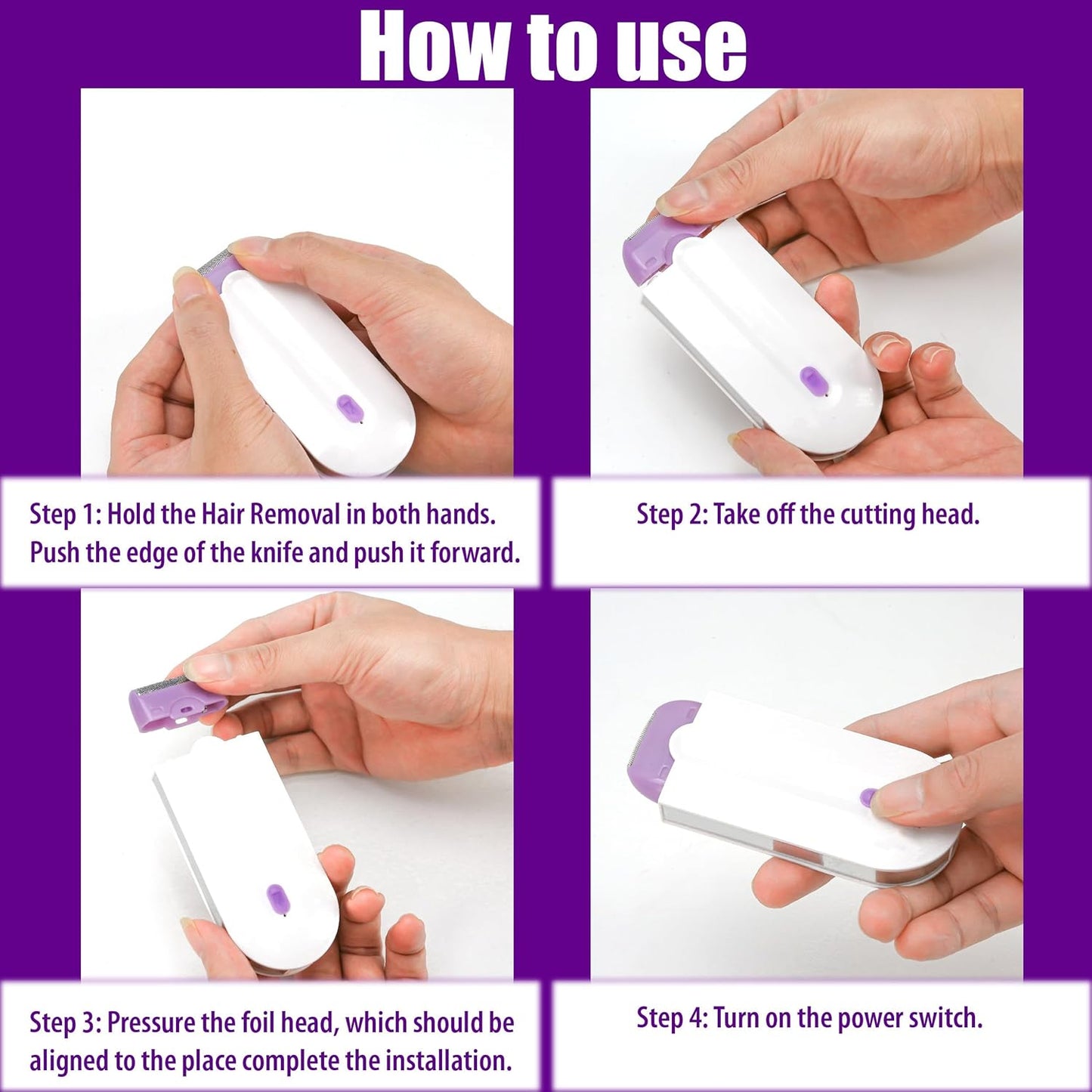 How to use

Step 1: Hold the Hair Removal in both hands. Push the edge of the knife and push it forward.

Step 2: Take off the cutting head.

Step 3: Pressure the foil head, which should be aligned to the place complete the installation.

Step 4: Turn on the power switch.